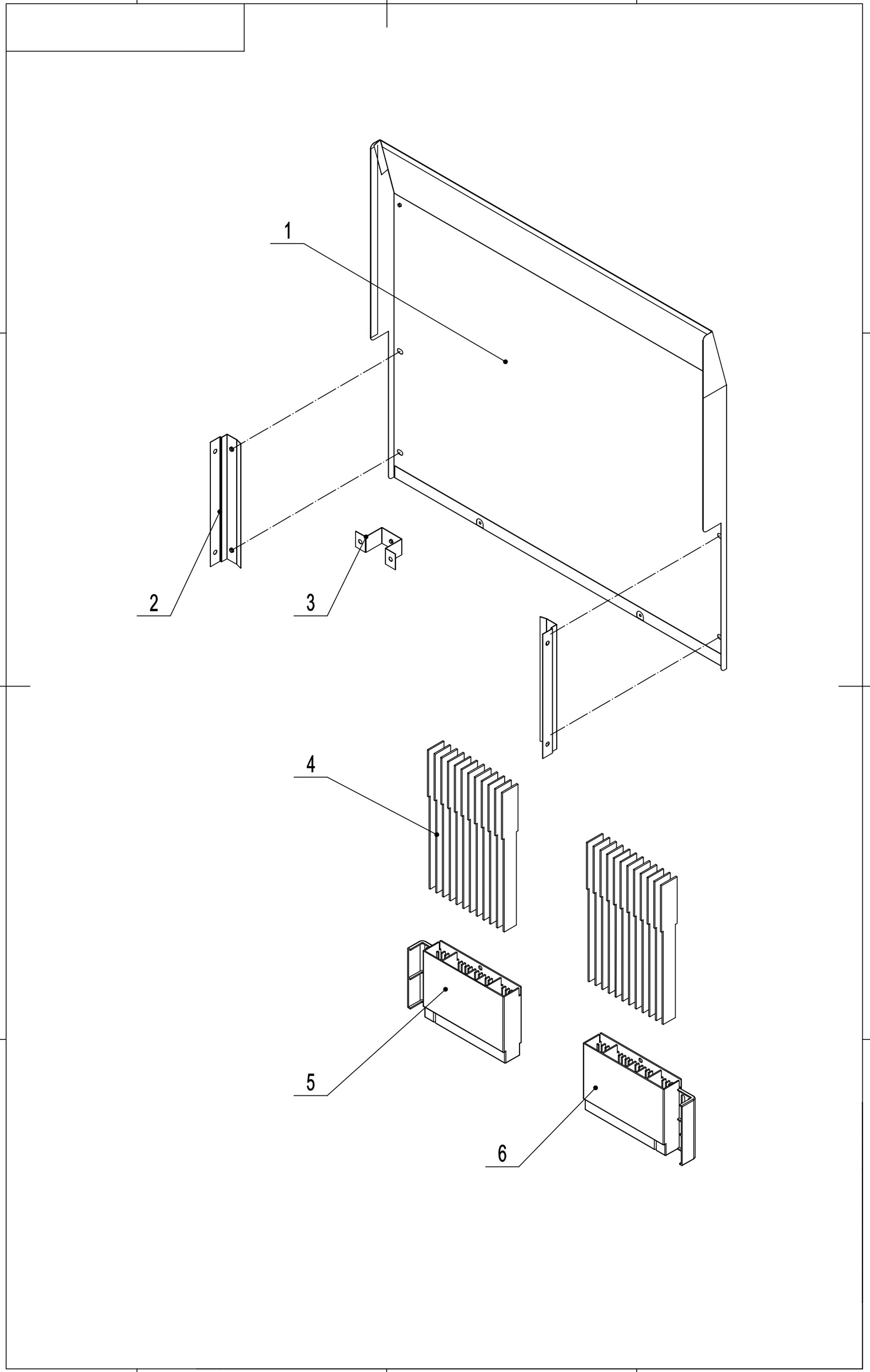 1

2

3

4

5

6